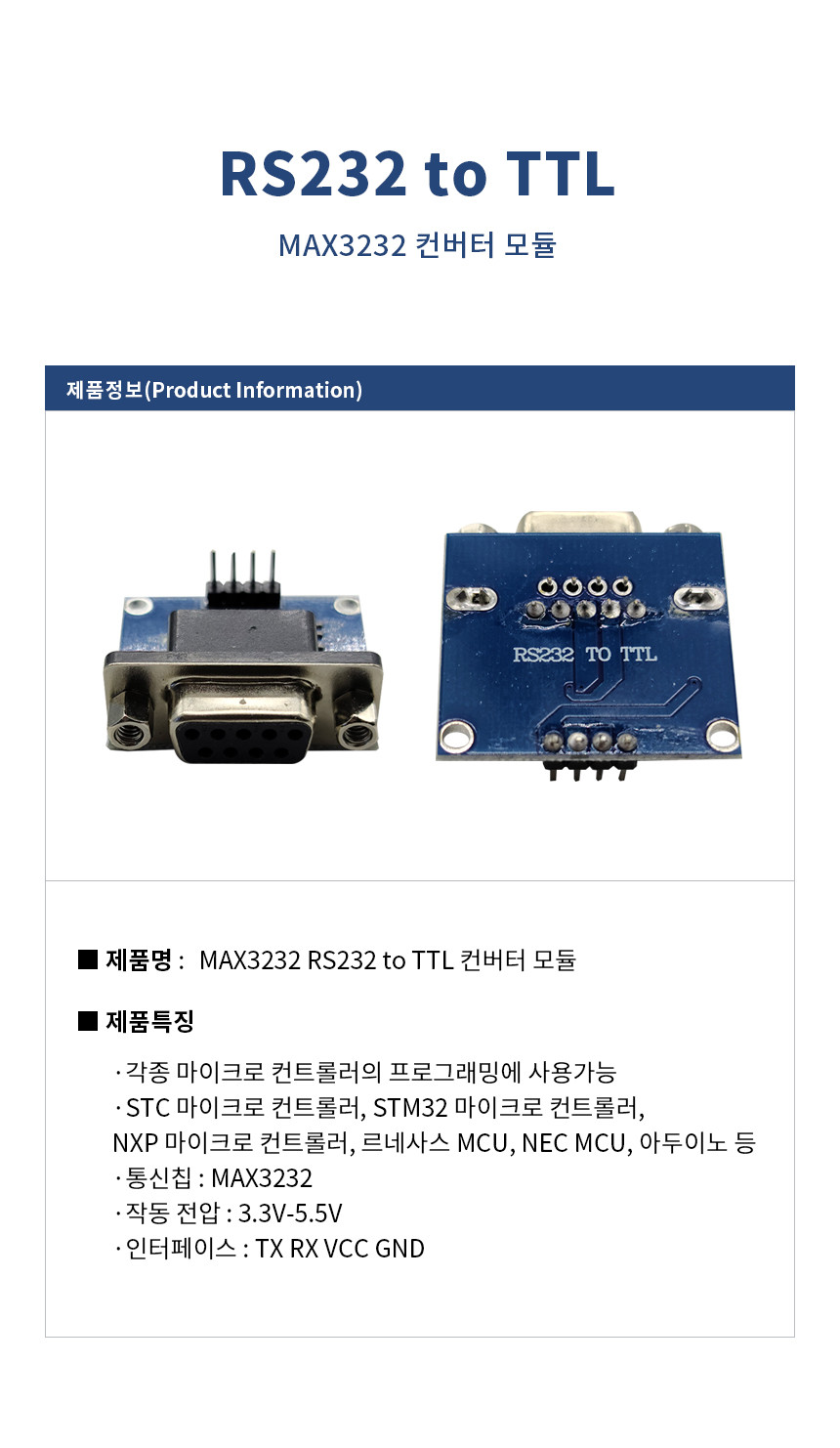 RS232 to TTL

MAX3232 컨버터 모듈

제품정보(Product Information)

RS232 TO TTL

■ 제품명 : MAX3232 RS232 to TTL 컨버터 모듈

■ 제품특징

· 각종 마이크로 컨트롤러의 프로그래밍에 사용가능
· STC 마이크로 컨트롤러, STM32 마이크로 컨트롤러, NXP 마이크로 컨트롤러, 르네사스 MCU, NEC MCU, 아두이노 등
· 통신칩 : MAX3232
· 작동 전압 : 3.3V-5.5V
· 인터페이스 : TX RX VCC GND