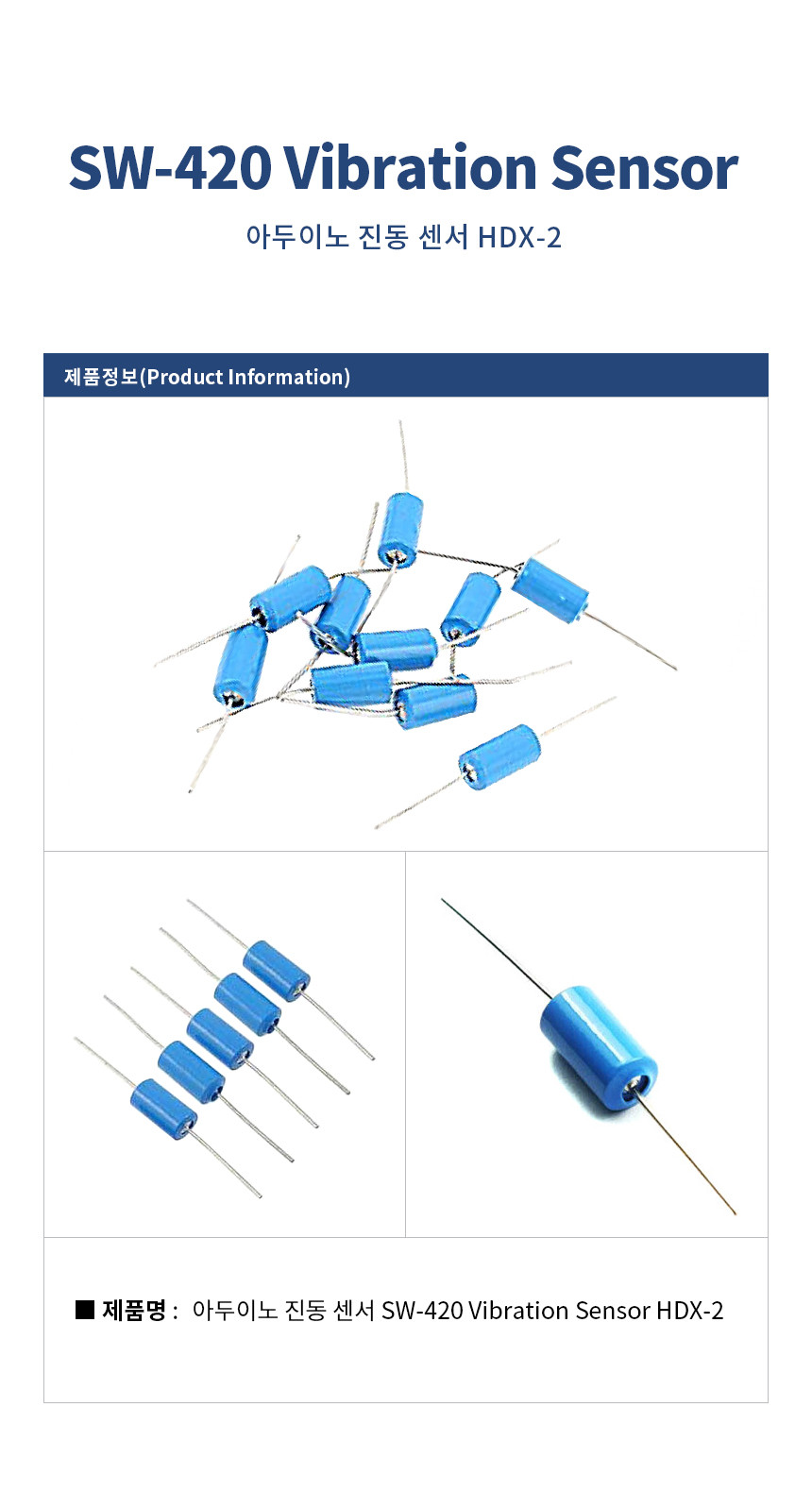 SW-420 Vibration Sensor

아두이노 진동 센서 HDX-2

제품정보(Product Information)

■ 제품명 : 아두이노 진동 센서 SW-420 Vibration Sensor HDX-2